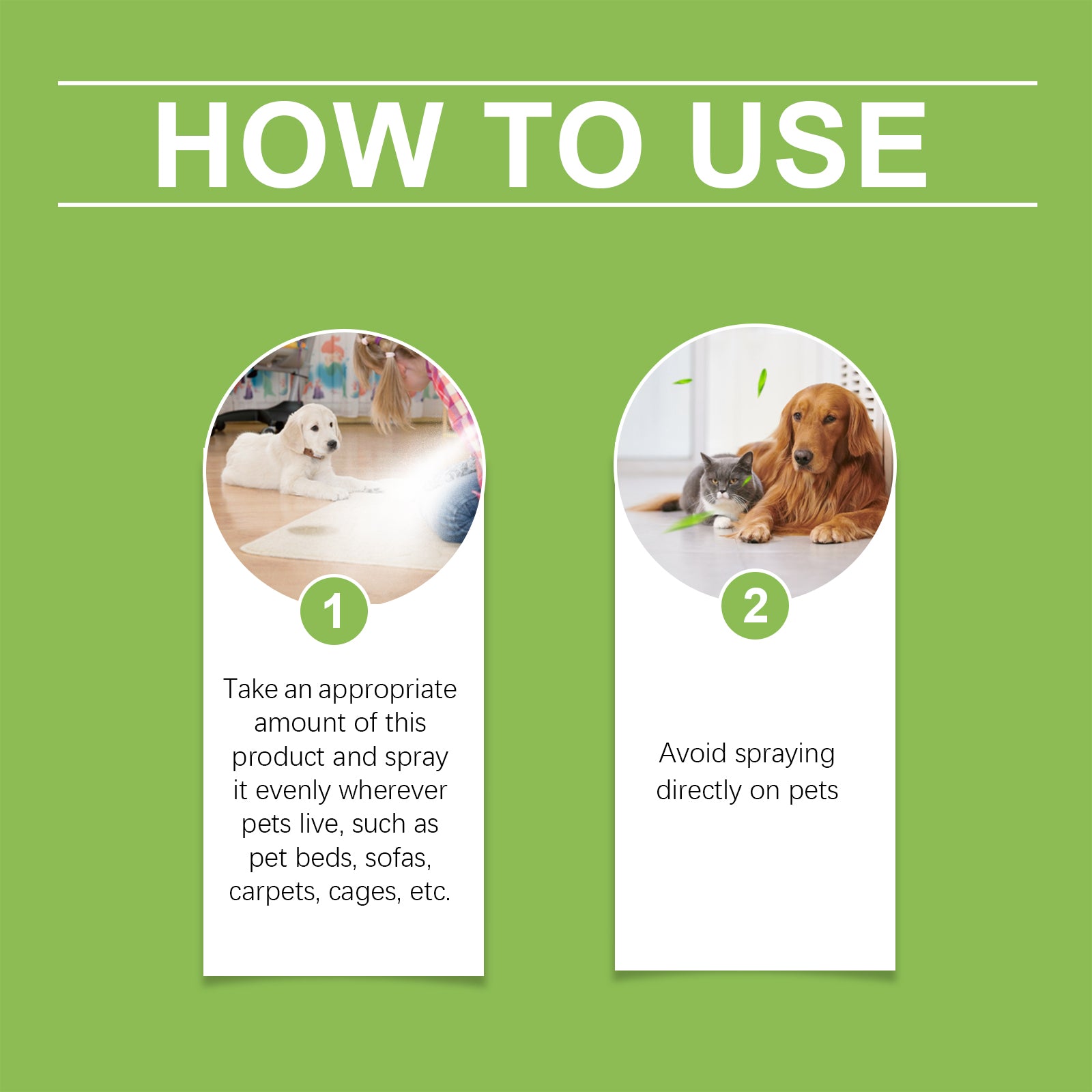 HOW TO USE

1

Take an appropriate amount of this product and spray it evenly wherever pets live, such as pet beds, sofas, carpets, cages, etc.

2

Avoid spraying directly on pets