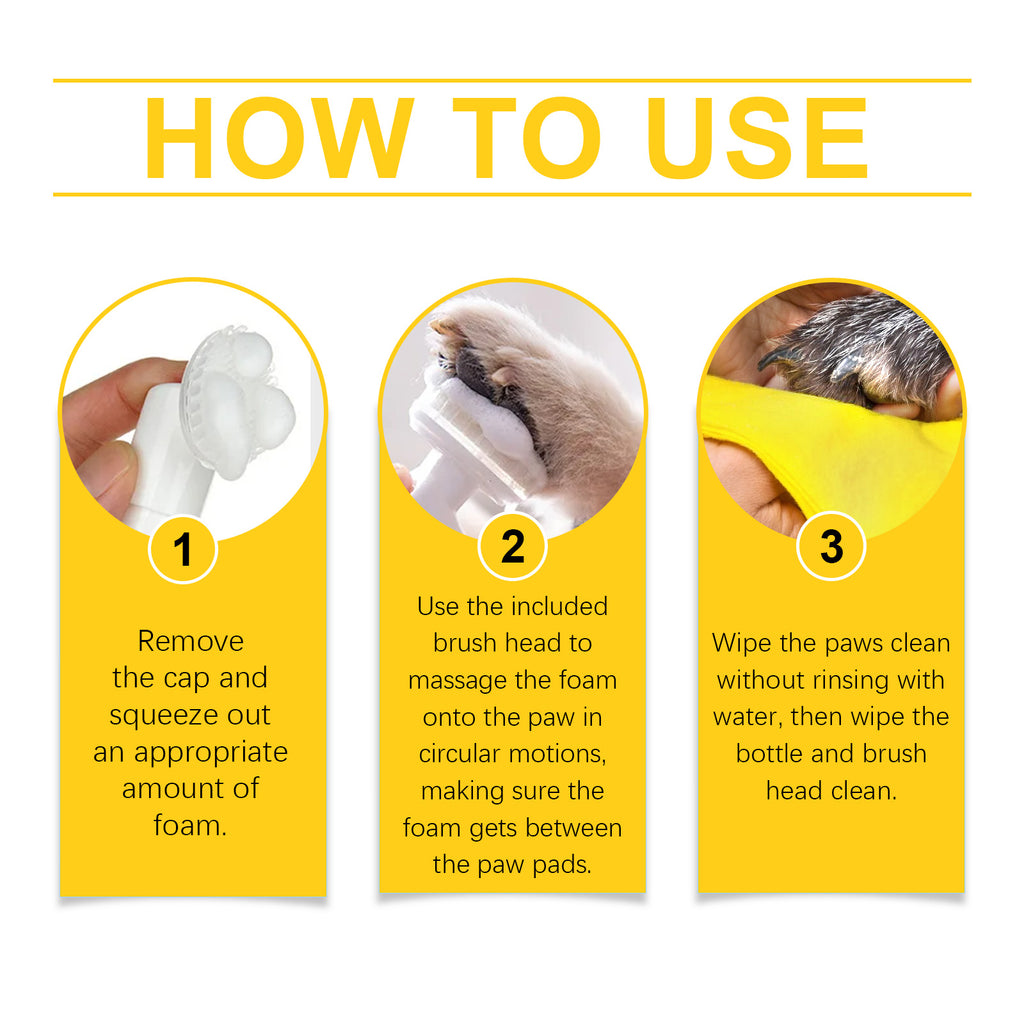 HOW TO USE

1

Remove the cap and squeeze out an appropriate amount of foam.

2

Use the included brush head to massage the foam onto the paw in circular motions, making sure the foam gets between the paw pads.

3

Wipe the paws clean without rinsing with water, then wipe the bottle and brush head clean.